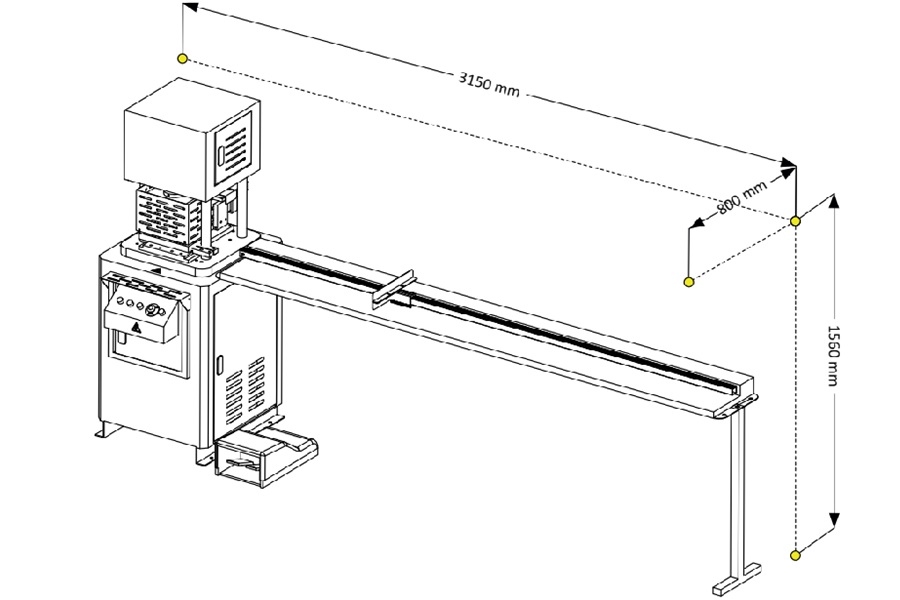 3150 mm

800 mm

1560 mm